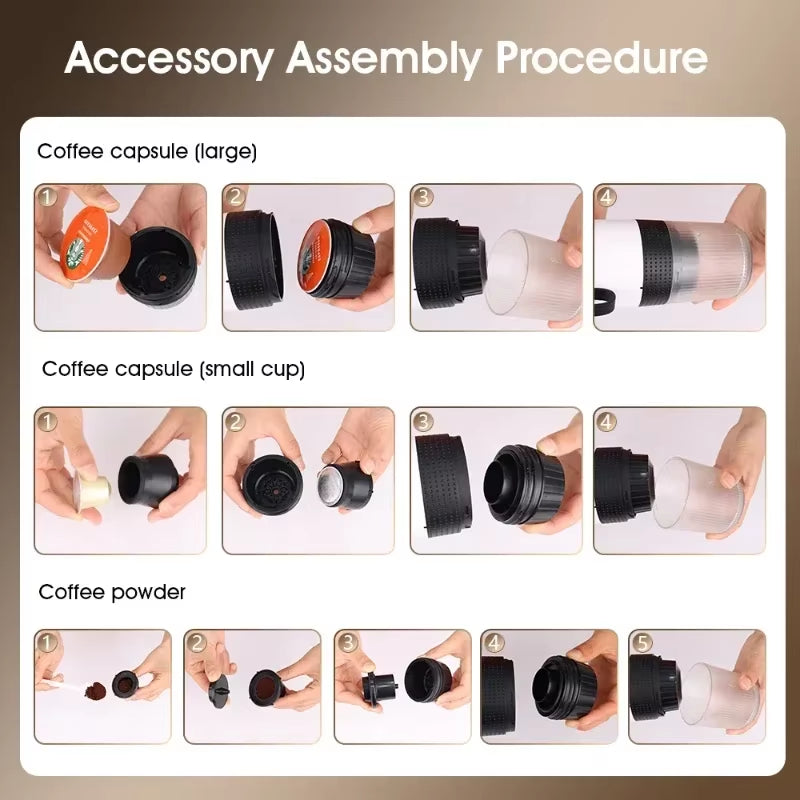 Accessory Assembly Procedure

Coffee capsule (large)

1 2 3 4

Coffee capsule (small cup)

1 2 3 4

Coffee powder

1 2 3 4 5