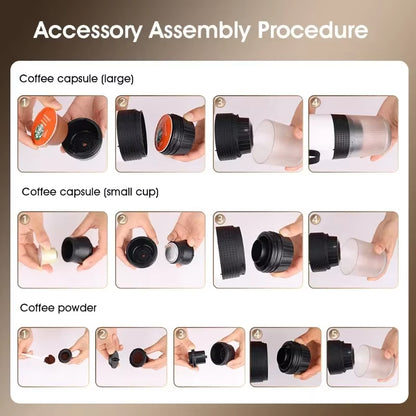 Accessory Assembly Procedure

Coffee capsule (large)

1 2 3 4

Coffee capsule (small cup)

1 2 3 4

Coffee powder

1 2 3 4 5